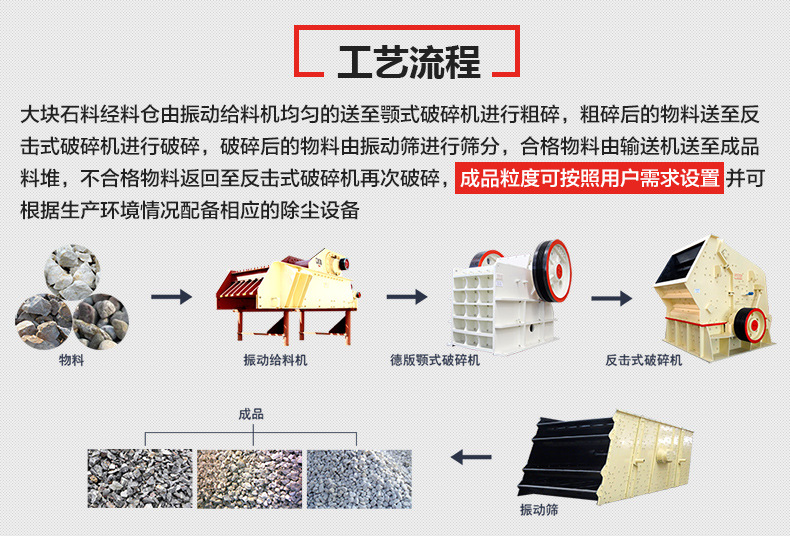 工艺流程

大块石料经料仓由振动给料机均匀的送至颚式破碎机进行粗碎，粗碎后的物料送至反击式破碎机进行破碎，破碎后的物料由振动筛进行筛分，合格物料由输送机送至成品料堆，不合格物料返回至反击式破碎机再次破碎，成品粒度可按照用户需求设置 并可根据生产环境情况配备相应的除尘设备

物料

振动给料机

德版颚式破碎机

反击式破碎机

成品

振动筛